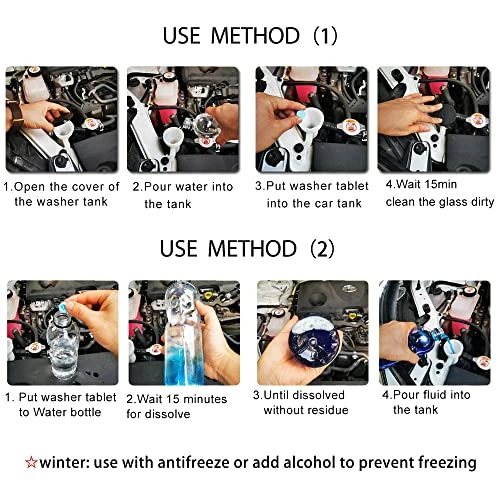 USE METHOD (1)

1.Open the cover of the washer tank

2.Pour water into the tank

3.Put washer tablet into the car tank

4.Wait 15min clean the glass dirty

USE METHOD (2)

1. Put washer tablet to Water bottle

2.Wait 15 minutes for dissolve

3.Until dissolved without residue

4.Pour fluid into the tank

☆winter: use with antifreeze or add alcohol to prevent freezing